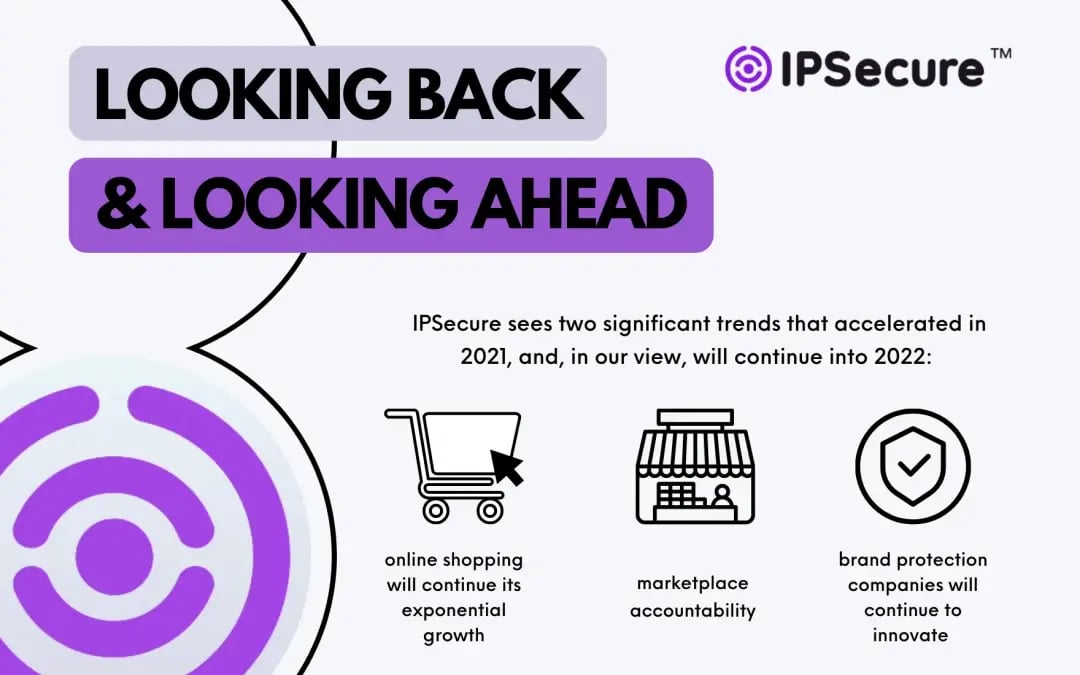 LOOKING BACK
& LOOKING AHEAD

IPSecure™

IPSecure sees two significant trends that accelerated in 2021, and, in our view, will continue into 2022:

online shopping will continue its exponential growth

marketplace accountability

brand protection companies will continue to innovate