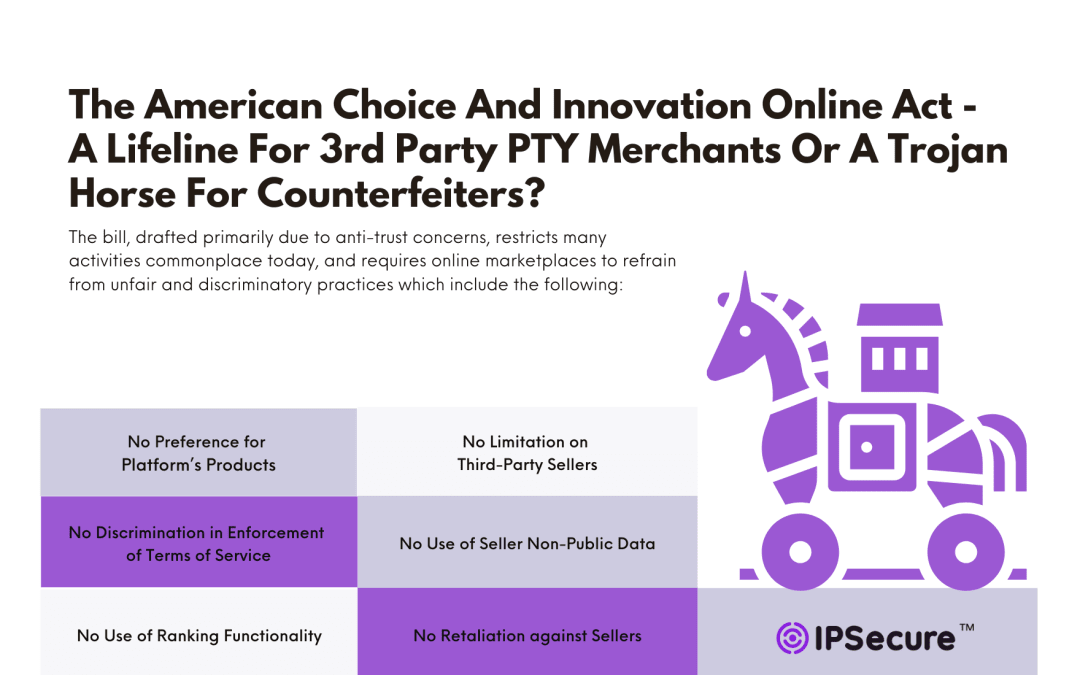 The American Choice And Innovation Online Act - A Lifeline For 3rd Party PTY Merchants Or A Trojan Horse For Counterfeiters?

The bill, drafted primarily due to anti-trust concerns, restricts many activities commonplace today, and requires online marketplaces to refrain from unfair and discriminatory practices which include the following:

| No Preference for Platform's Products | No Limitation on Third-Party Sellers |
|---|---|
| No Discrimination in Enforcement of Terms of Service | No Use of Seller Non-Public Data |
| No Use of Ranking Functionality | No Retaliation against Sellers |

IPSecure™